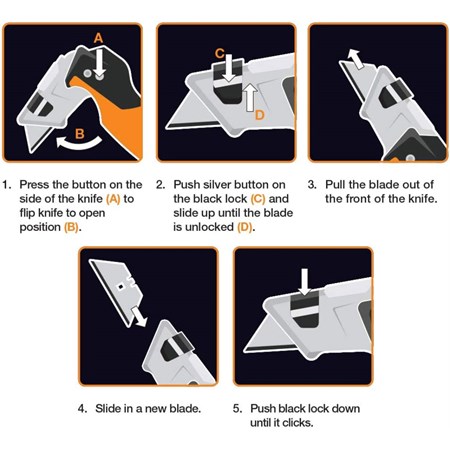 A

B

C

D

1. Press the button on the side of the knife (A) to flip knife to open position (B).

2. Push silver button on the black lock (C) and slide up until the blade is unlocked (D).

3. Pull the blade out of the front of the knife.

4. Slide in a new blade.

5. Push black lock down until it clicks.