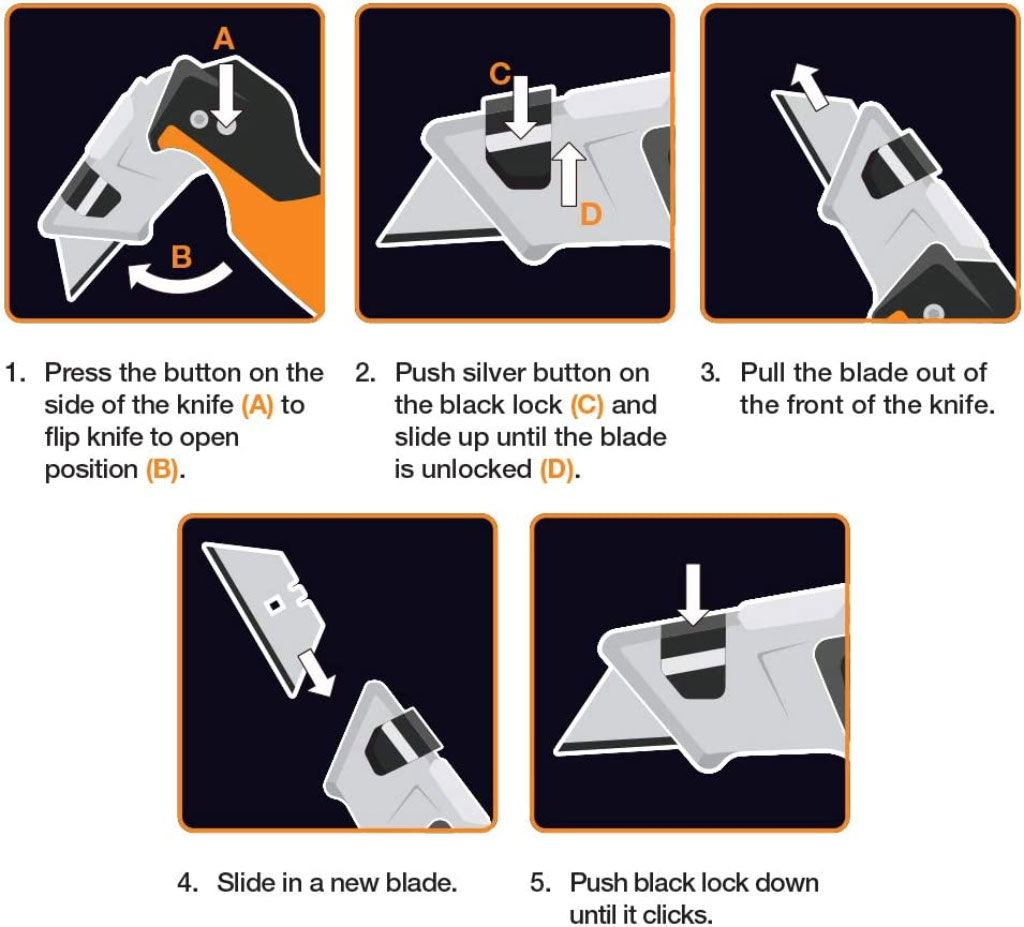 A

B

C

D

1. Press the button on the side of the knife (A) to flip knife to open position (B).

2. Push silver button on the black lock (C) and slide up until the blade is unlocked (D).

3. Pull the blade out of the front of the knife.

4. Slide in a new blade.

5. Push black lock down until it clicks.